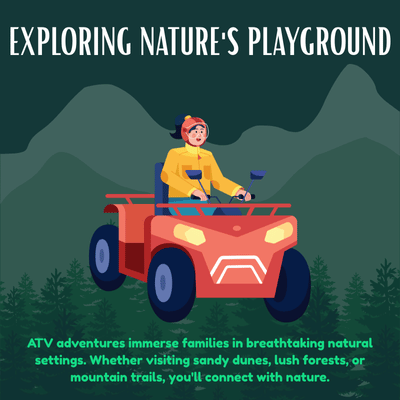 EXPLORING NATURE'S PLAYGROUND

ATV adventures immerse families in breathtaking natural settings. Whether visiting sandy dunes, lush forests, or mountain trails, you'll connect with nature.